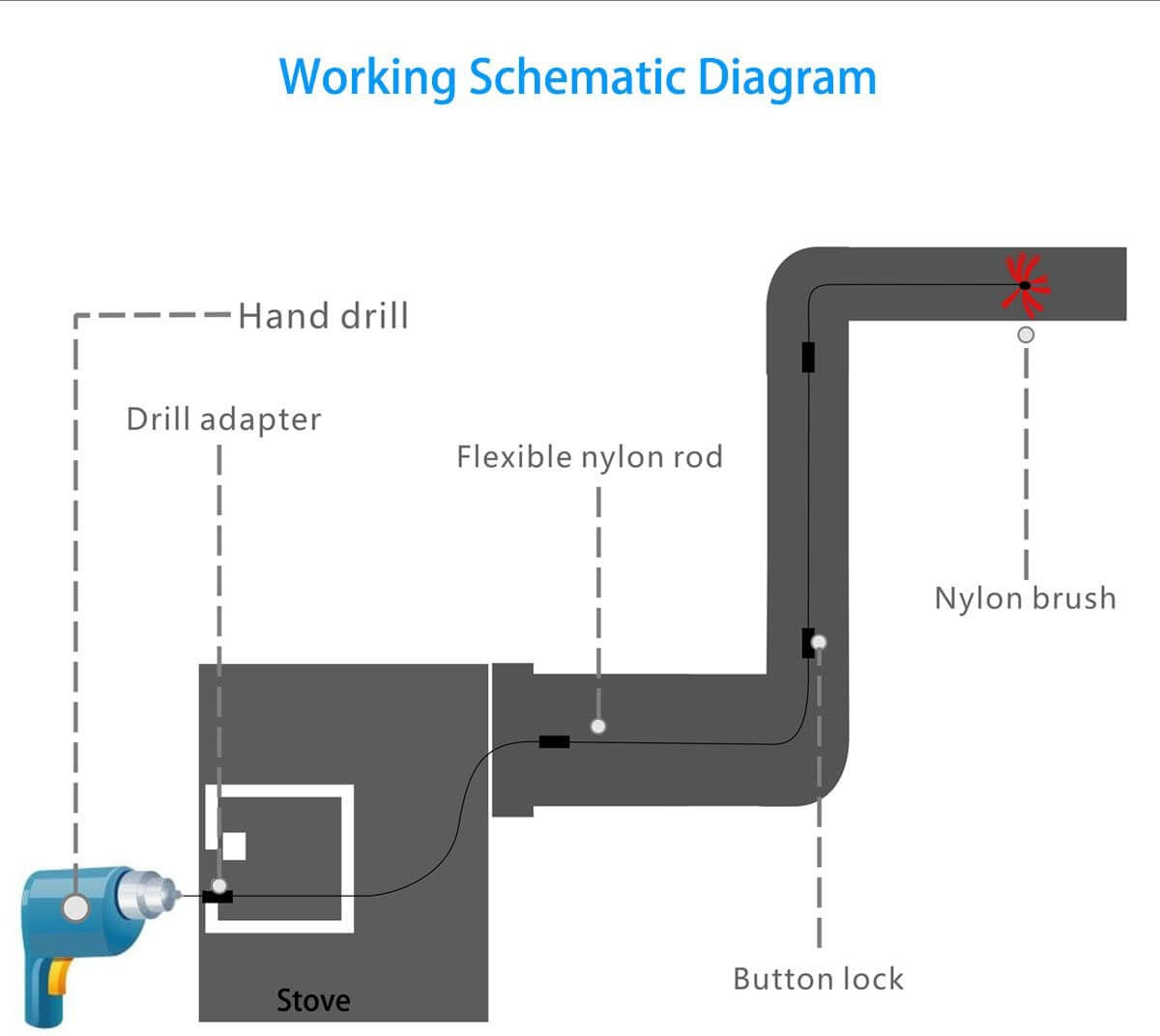 Working Schematic Diagram

Hand drill

Drill adapter

Flexible nylon rod

Nylon brush

Button lock

Stove