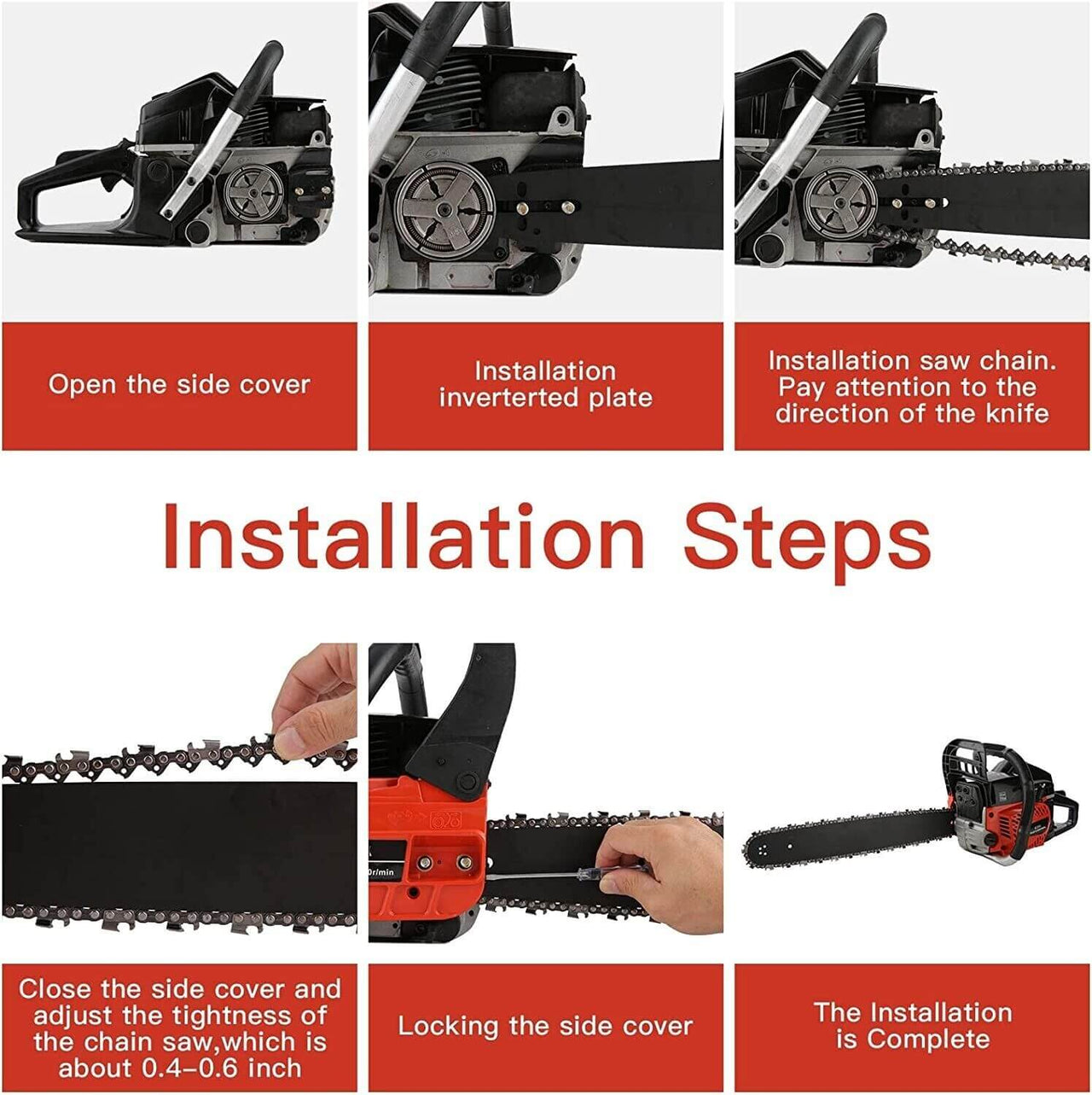 Open the side cover

Installation inverterted plate

Installation saw chain. Pay attention to the direction of the knife

Installation Steps

0r/min

Close the side cover and adjust the tightness of the chain saw,which is about 0.4–0.6 inch

Locking the side cover

The Installation is Complete