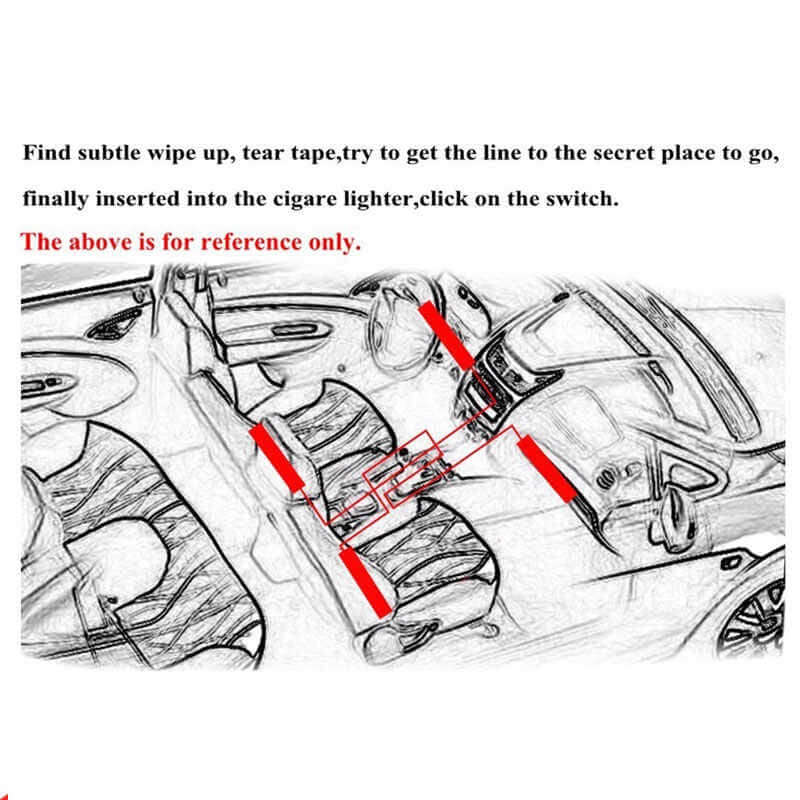 Find subtle wipe up, tear tape,try to get the line to the secret place to go, finally inserted into the cigare lighter,click on the switch.

The above is for reference only.