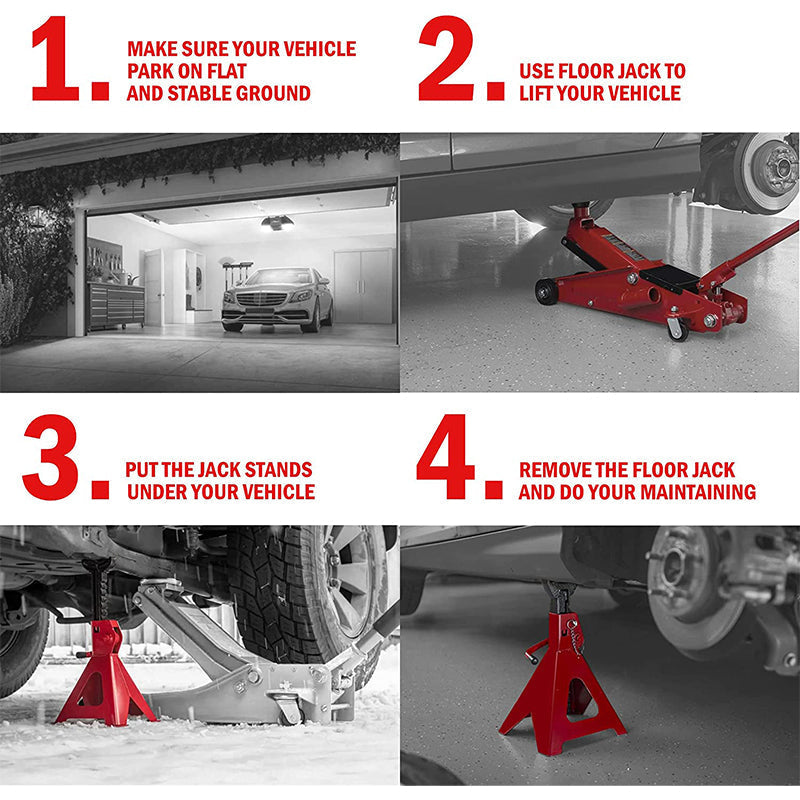 1. MAKE SURE YOUR VEHICLE PARK ON FLAT AND STABLE GROUND

2. USE FLOOR JACK TO LIFT YOUR VEHICLE

3. PUT THE JACK STANDS UNDER YOUR VEHICLE

4. REMOVE THE FLOOR JACK AND DO YOUR MAINTAINING