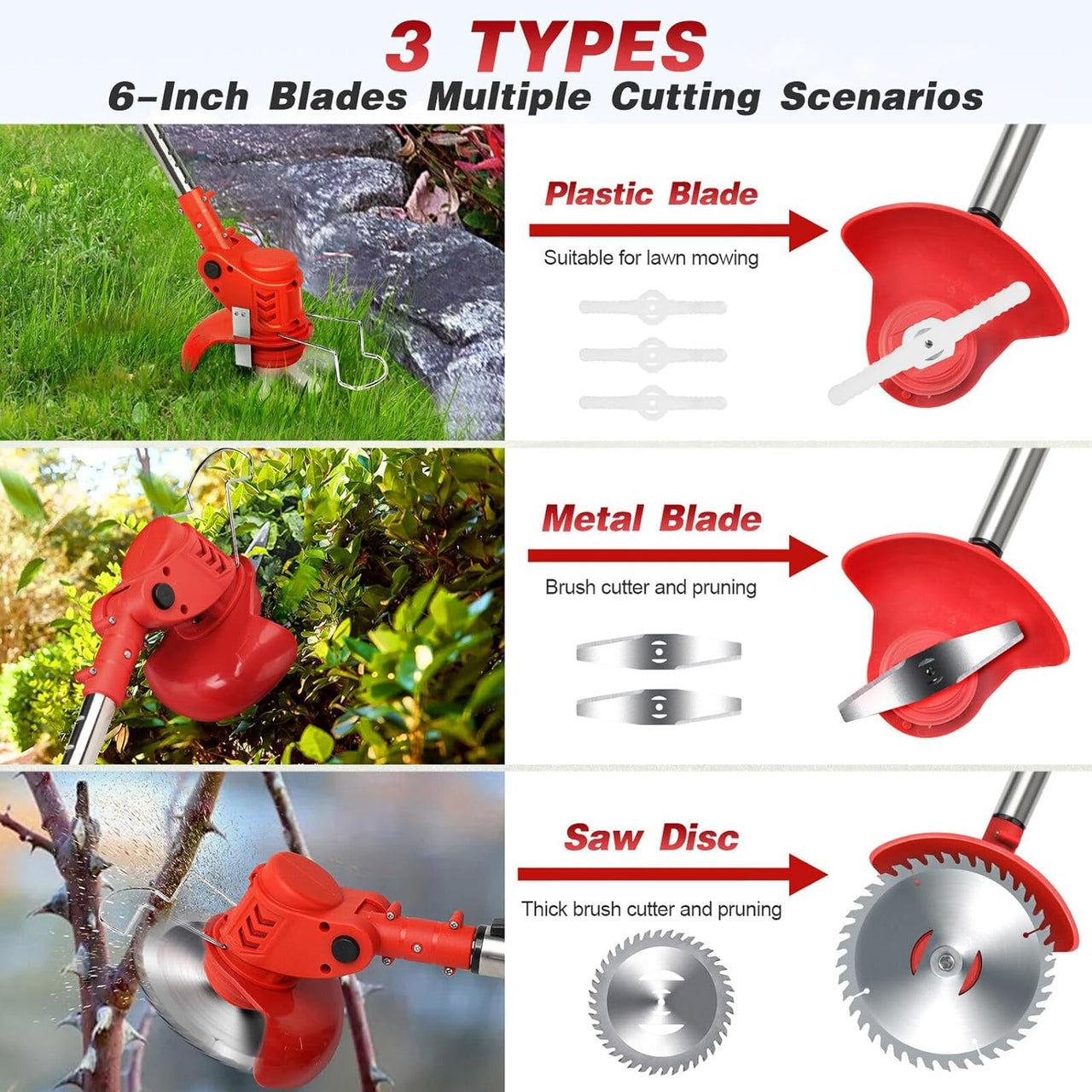 3 TYPES
6-Inch Blades Multiple Cutting Scenarios

Plastic Blade
Suitable for lawn mowing

Metal Blade
Brush cutter and pruning

Saw Disc
Thick brush cutter and pruning