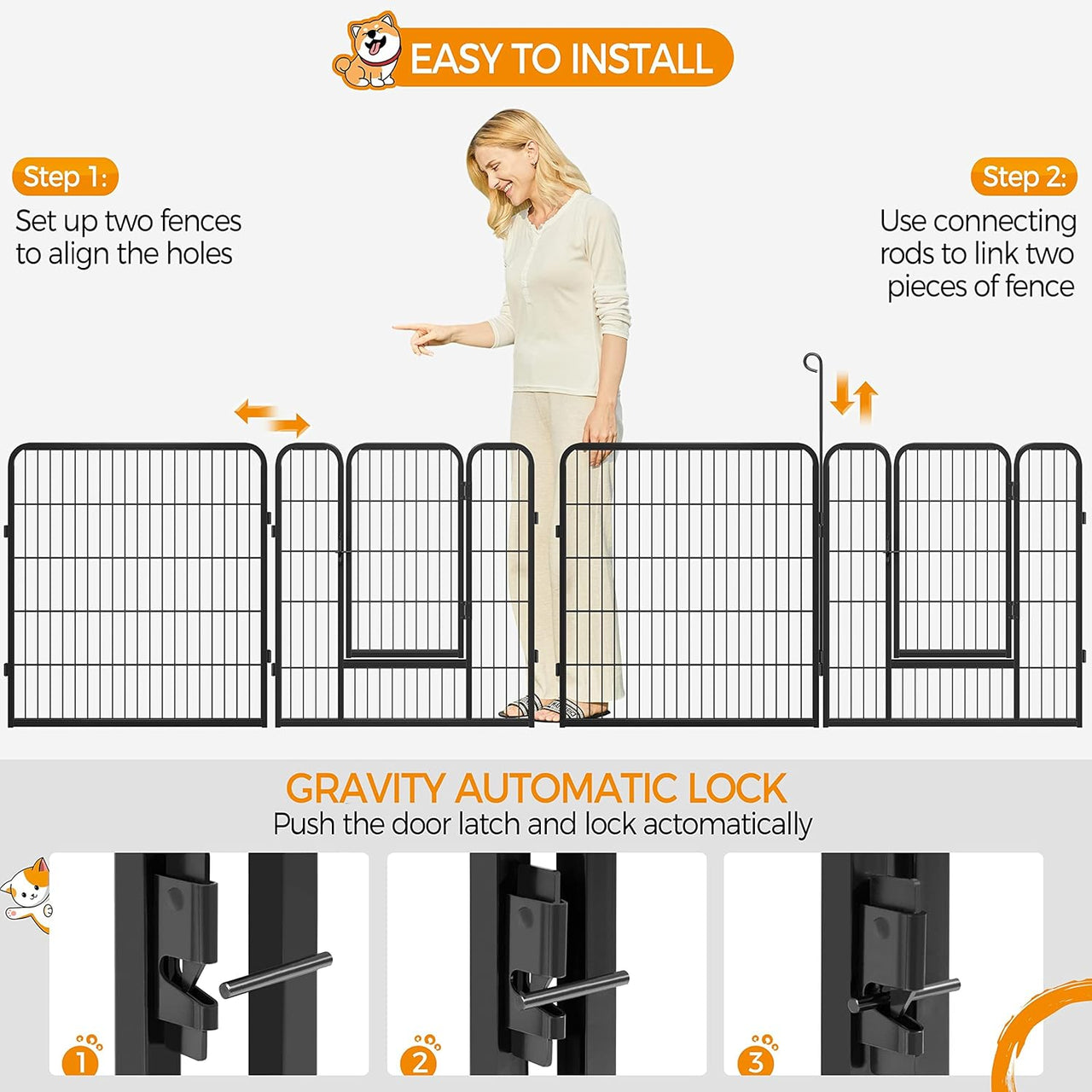 EASY TO INSTALL

Step 1:
Set up two fences to align the holes

Step 2:
Use connecting rods to link two pieces of fence

GRAVITY AUTOMATIC LOCK
Push the door latch and lock actomatically

1

2

3