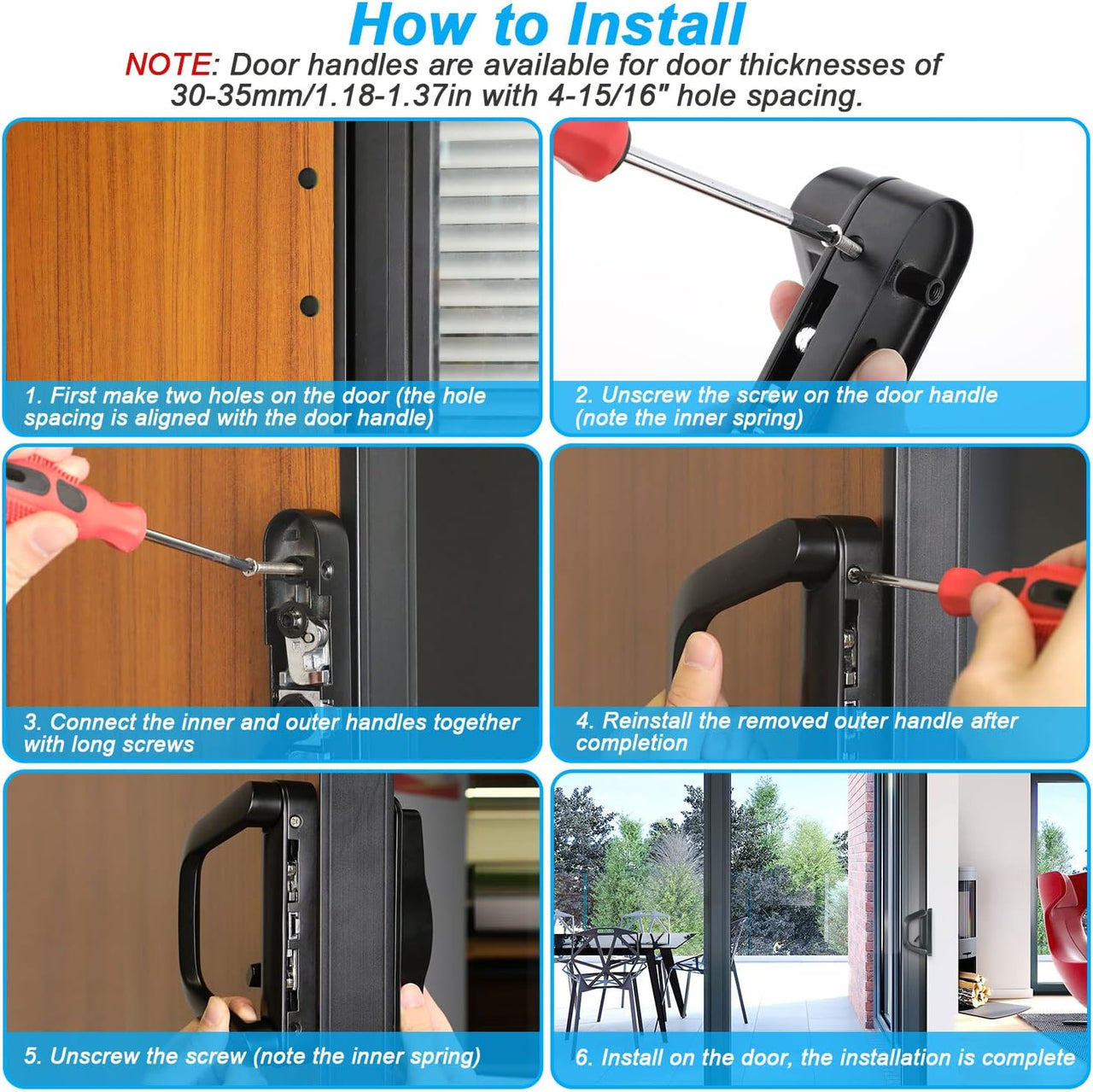 How to Install

NOTE: Door handles are available for door thicknesses of 30-35mm/1.18-1.37in with 4-15/16" hole spacing.

1. First make two holes on the door (the hole spacing is aligned with the door handle)

2. Unscrew the screw on the door handle (note the inner spring)

3. Connect the inner and outer handles together with long screws

4. Reinstall the removed outer handle after completion

5. Unscrew the screw (note the inner spring)

6. Install on the door, the installation is complete