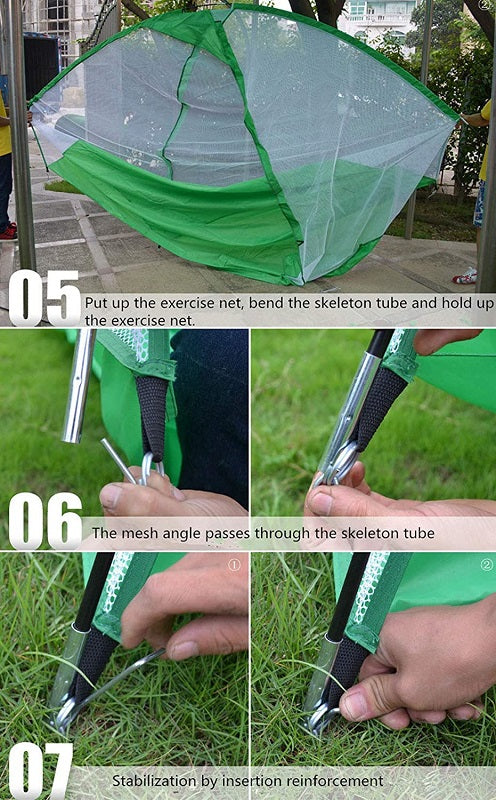 ②

05 Put up the exercise net, bend the skeleton tube and hold up the exercise net.

06 The mesh angle passes through the skeleton tube

①

②

07 Stabilization by insertion reinforcement