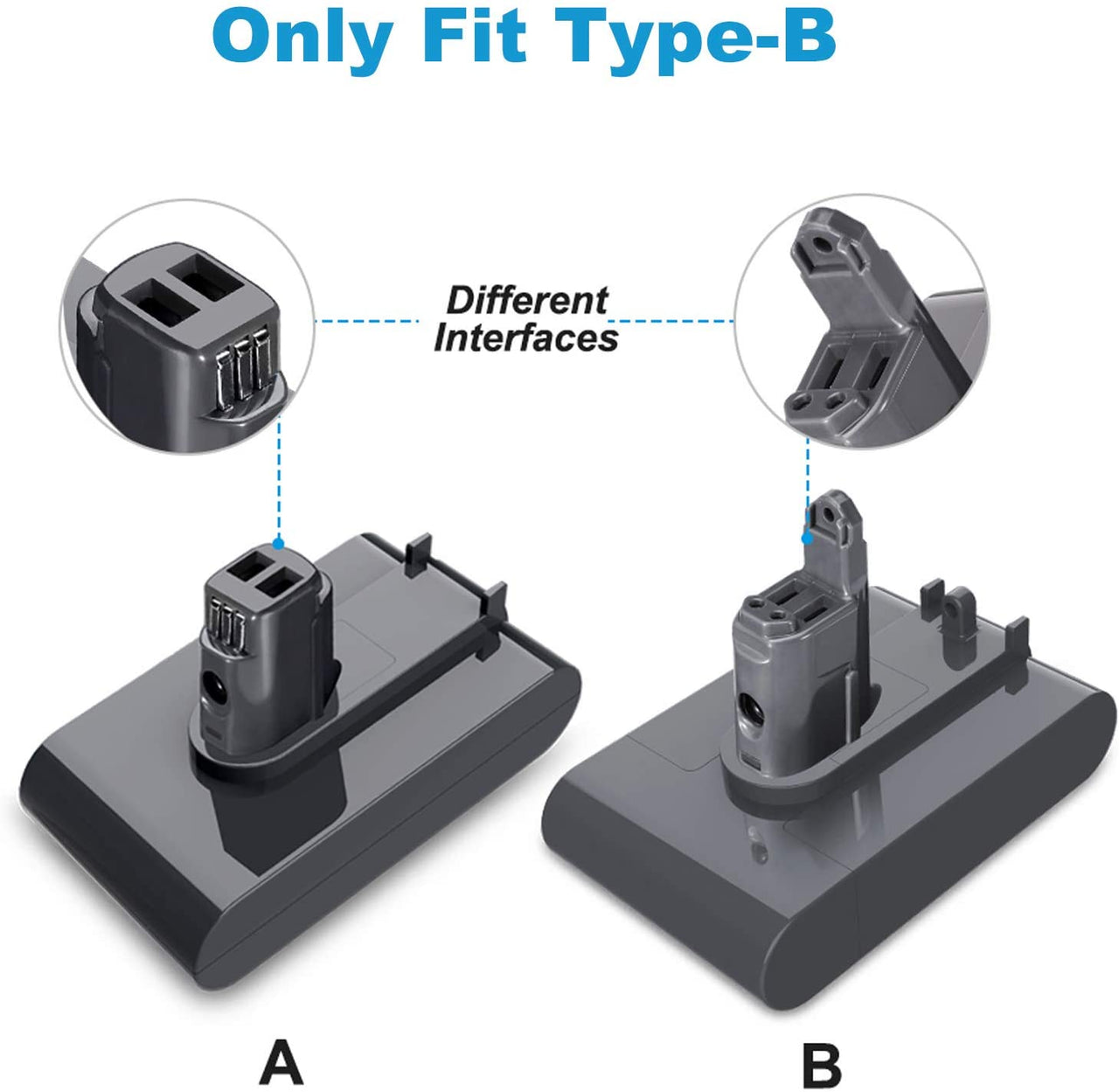 Only Fit Type-B

Different Interfaces

A

B