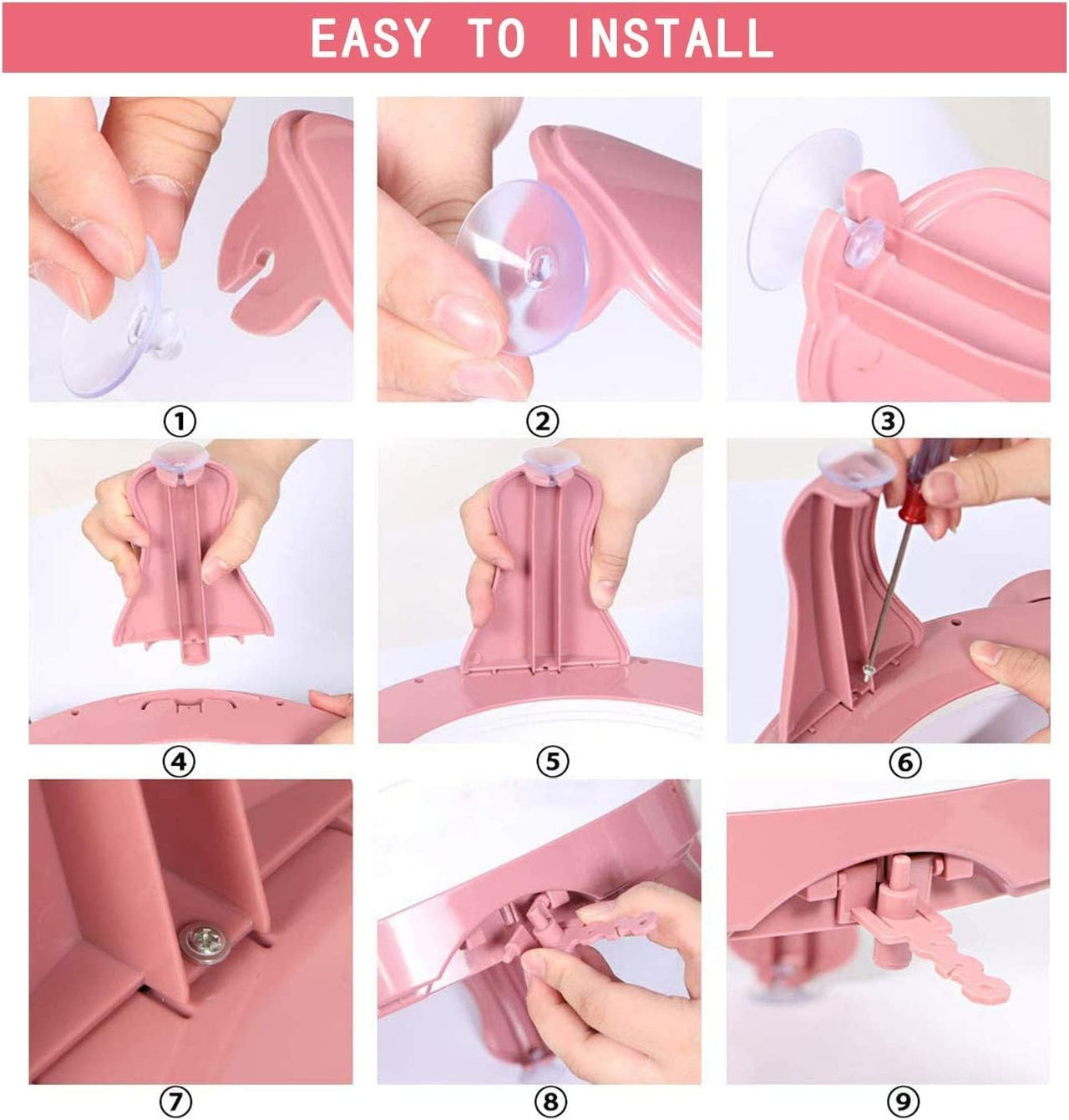 EASY TO INSTALL

①

②

③

④

⑤

⑥

⑦

⑧

⑨