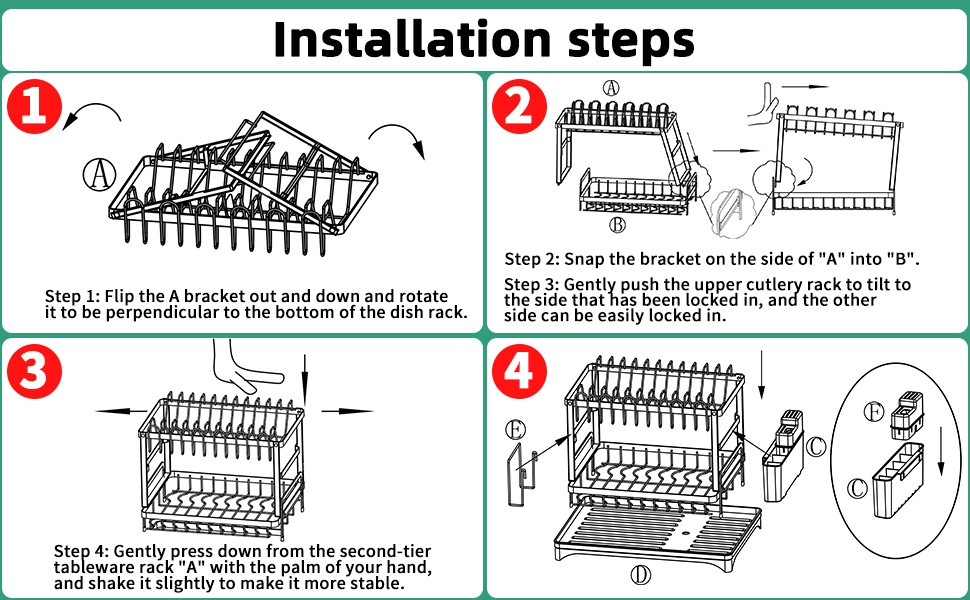 Installation steps

1

A

Step 1: Flip the A bracket out and down and rotate it to be perpendicular to the bottom of the dish rack.

2

A

B

Step 2: Snap the bracket on the side of "A" into "B".

Step 3: Gently push the upper cutlery rack to tilt to the side that has been locked in, and the other side can be easily locked in.

3

Step 4: Gently press down from the second-tier tableware rack "A" with the palm of your hand, and shake it slightly to make it more stable.

4

E

C

F

C

D