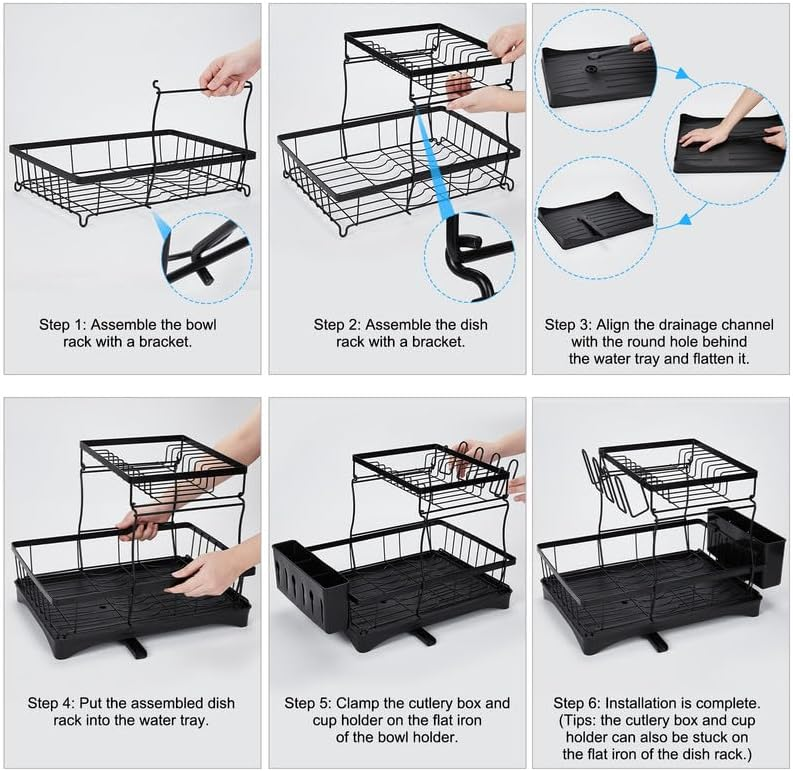 Step 1: Assemble the bowl rack with a bracket.

Step 2: Assemble the dish rack with a bracket.

Step 3: Align the drainage channel with the round hole behind the water tray and flatten it.

Step 4: Put the assembled dish rack into the water tray.

Step 5: Clamp the cutlery box and cup holder on the flat iron of the bowl holder.

Step 6: Installation is complete. (Tips: the cutlery box and cup holder can also be stuck on the flat iron of the dish rack.)