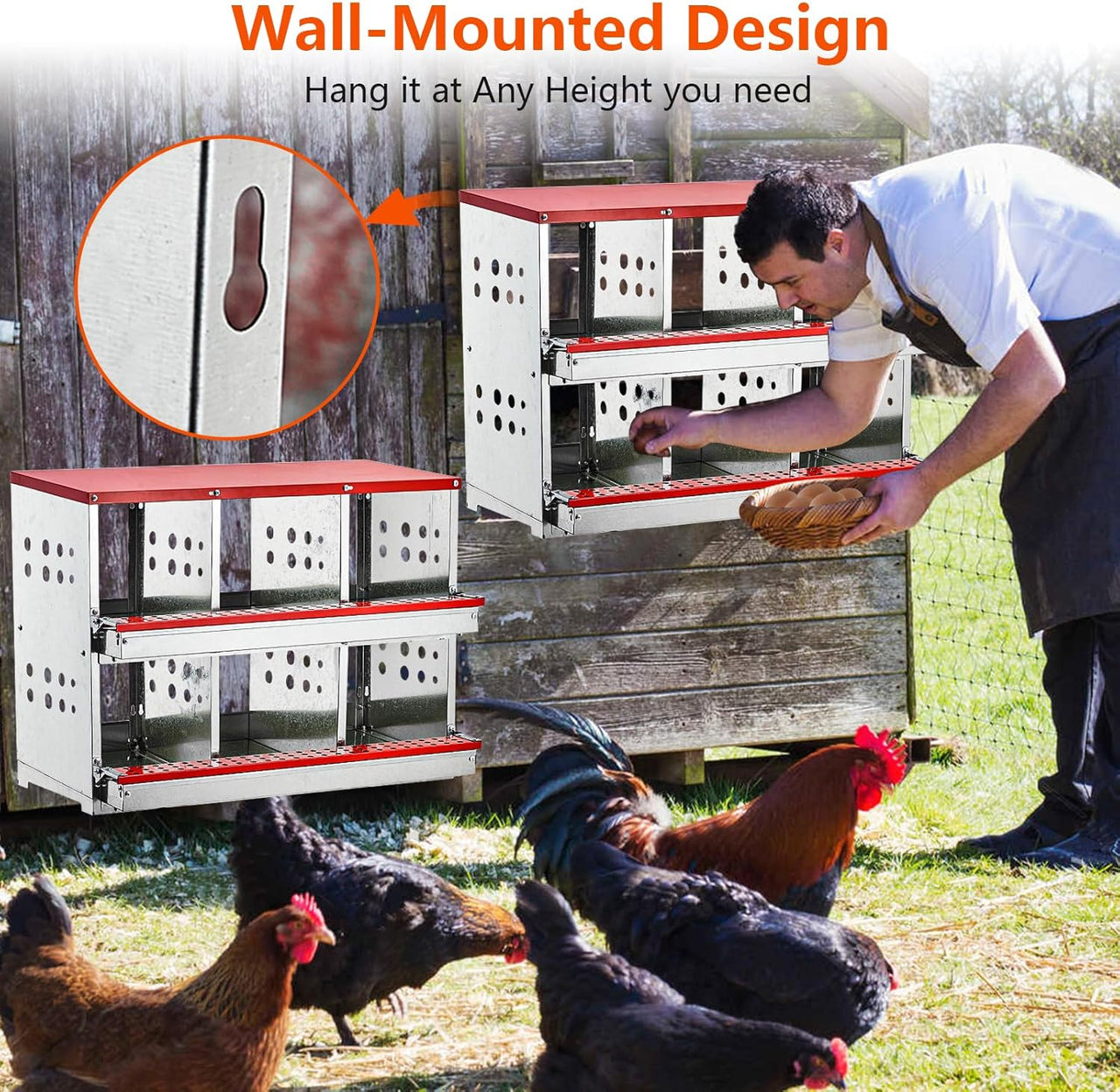 Wall-Mounted Design

Hang it at Any Height you need