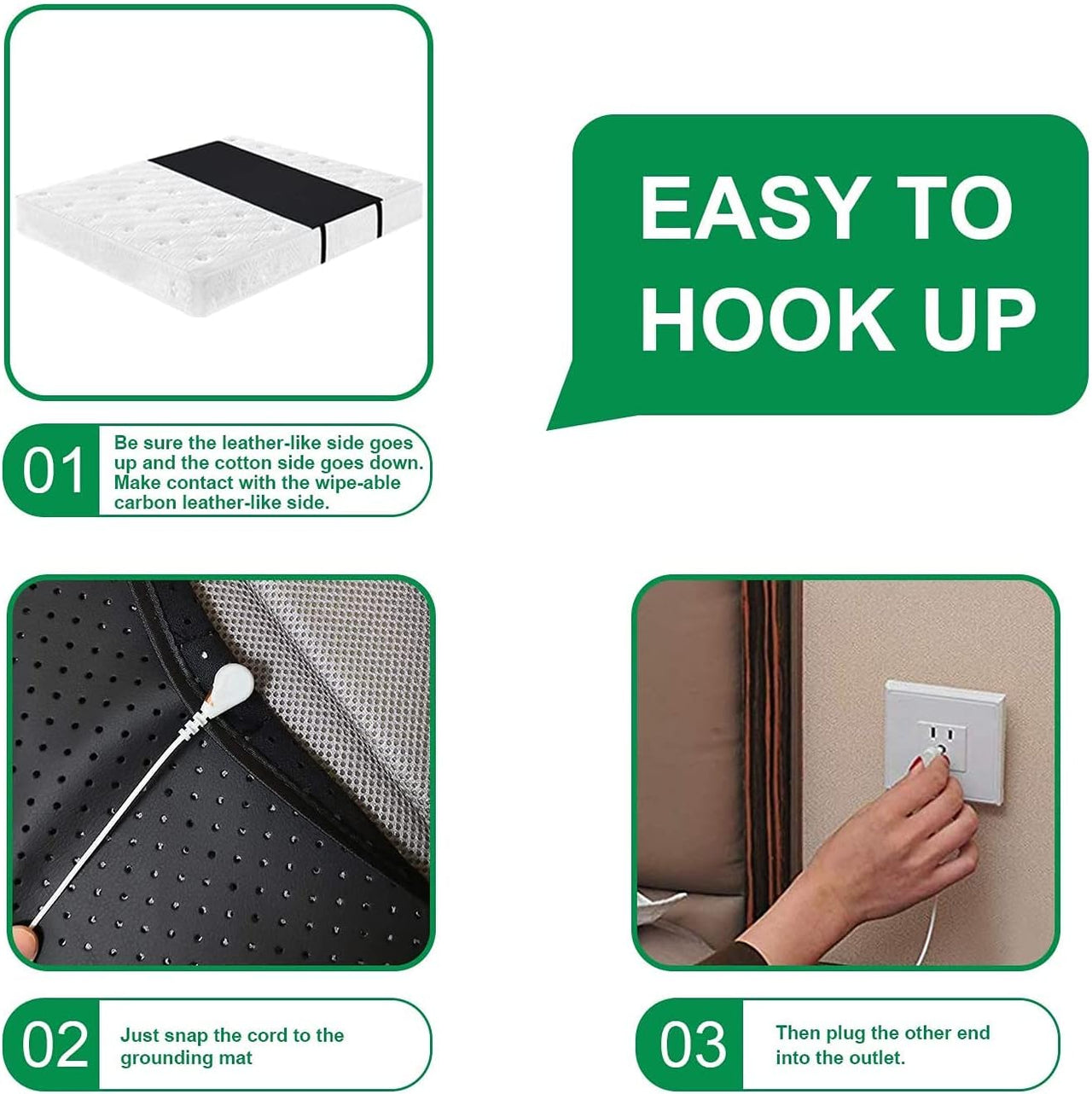 EASY TO HOOK UP

01 Be sure the leather-like side goes up and the cotton side goes down. Make contact with the wipe-able carbon leather-like side.

02 Just snap the cord to the grounding mat

03 Then plug the other end into the outlet.