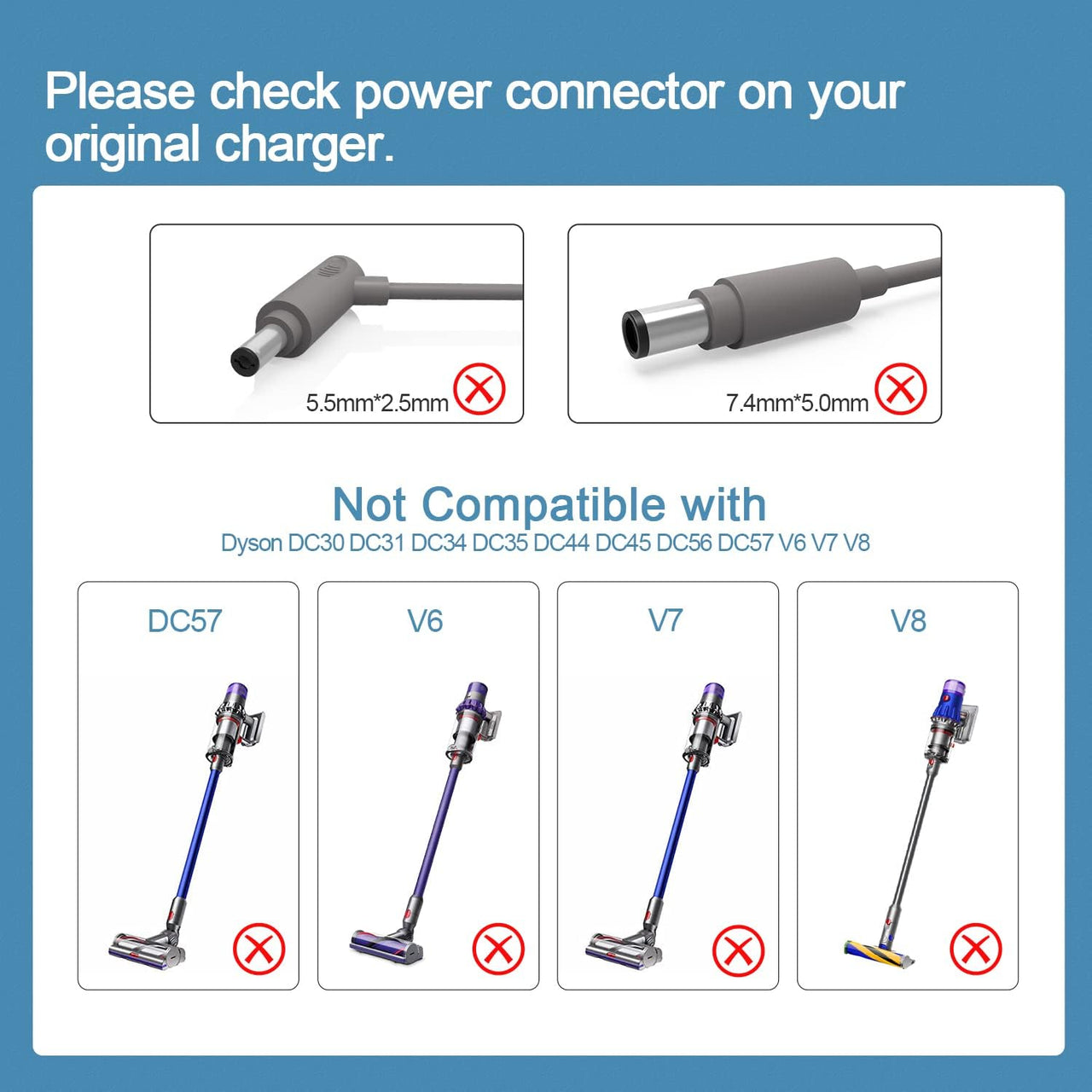 Please check power connector on your original charger.

5.5mm*2.5mm

7.4mm*5.0mm

Not Compatible with
Dyson DC30 DC31 DC34 DC35 DC44 DC45 DC56 DC57 V6 V7 V8

DC57

V6

V7

V8