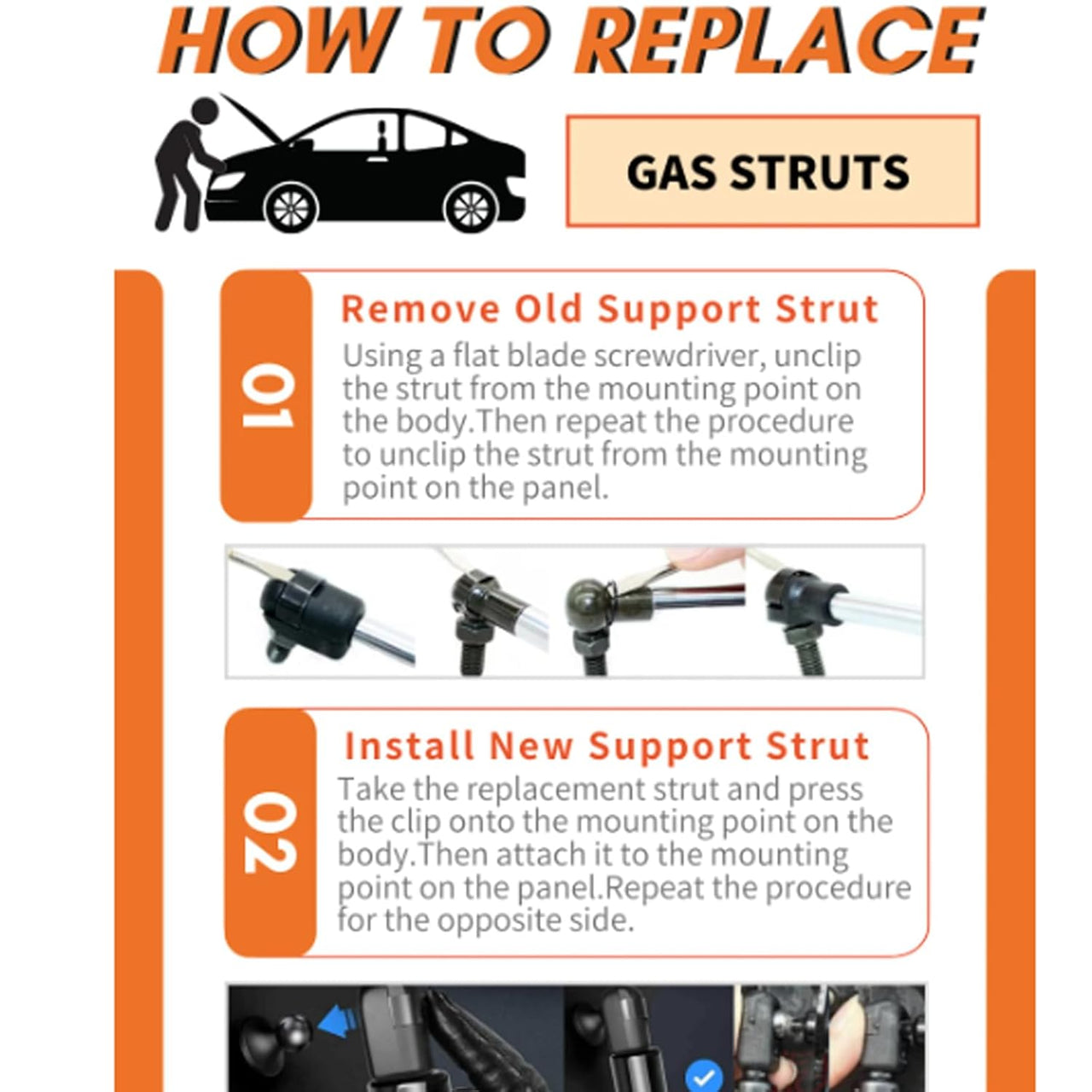 HOW TO REPLACE

GAS STRUTS

01

Remove Old Support Strut

Using a flat blade screwdriver, unclip the strut from the mounting point on the body.Then repeat the procedure to unclip the strut from the mounting point on the panel.

02

Install New Support Strut

Take the replacement strut and press the clip onto the mounting point on the body.Then attach it to the mounting point on the panel.Repeat the procedure for the opposite side.