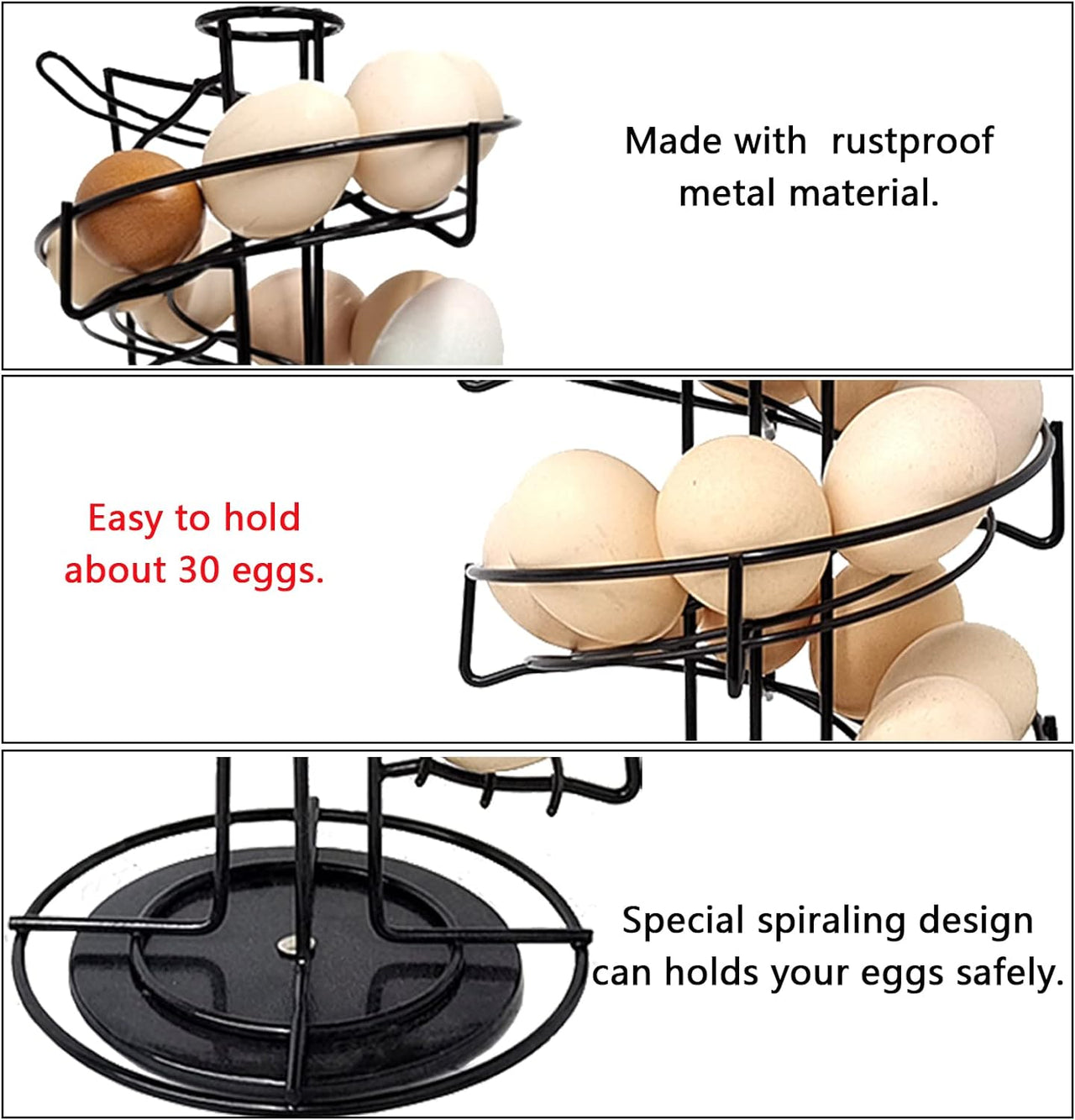 Made with rustproof metal material.

Easy to hold about 30 eggs.

Special spiraling design can holds your eggs safely.