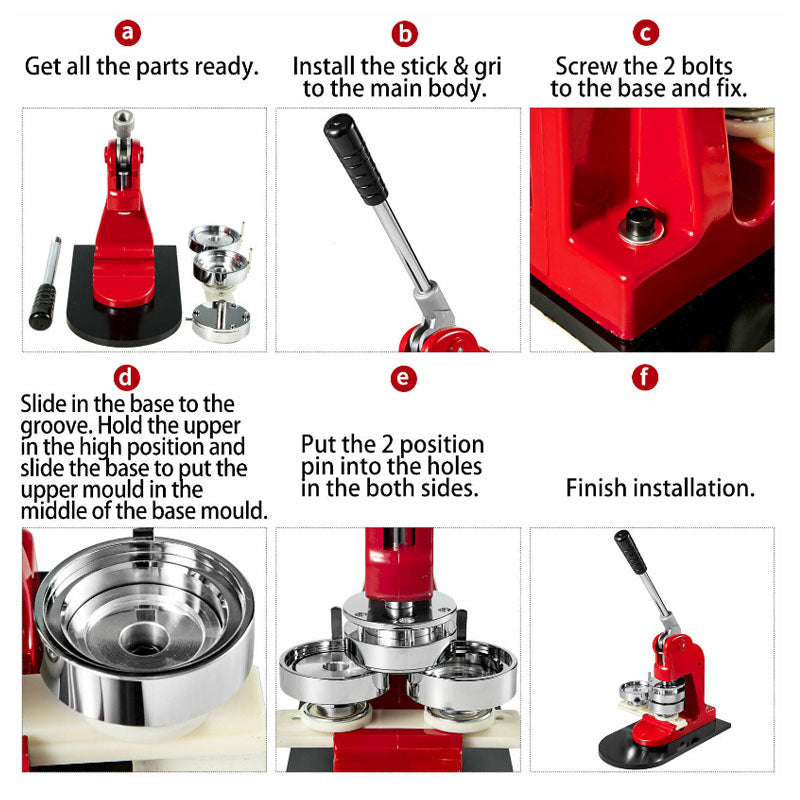 a
Get all the parts ready.

b
Install the stick & gri to the main body.

c
Screw the 2 bolts to the base and fix.

d
Slide in the base to the groove. Hold the upper in the high position and slide the base to put the upper mould in the middle of the base mould.

e
Put the 2 position pin into the holes in the both sides.

f
Finish installation.