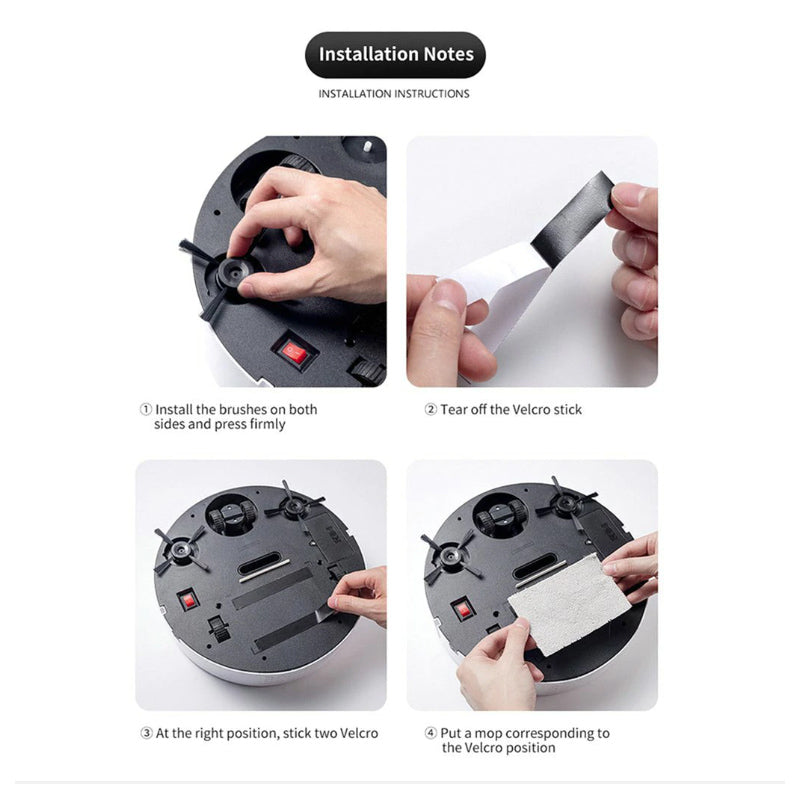 Installation Notes

INSTALLATION INSTRUCTIONS

① Install the brushes on both sides and press firmly

② Tear off the Velcro stick

③ At the right position, stick two Velcro

④ Put a mop corresponding to the Velcro position