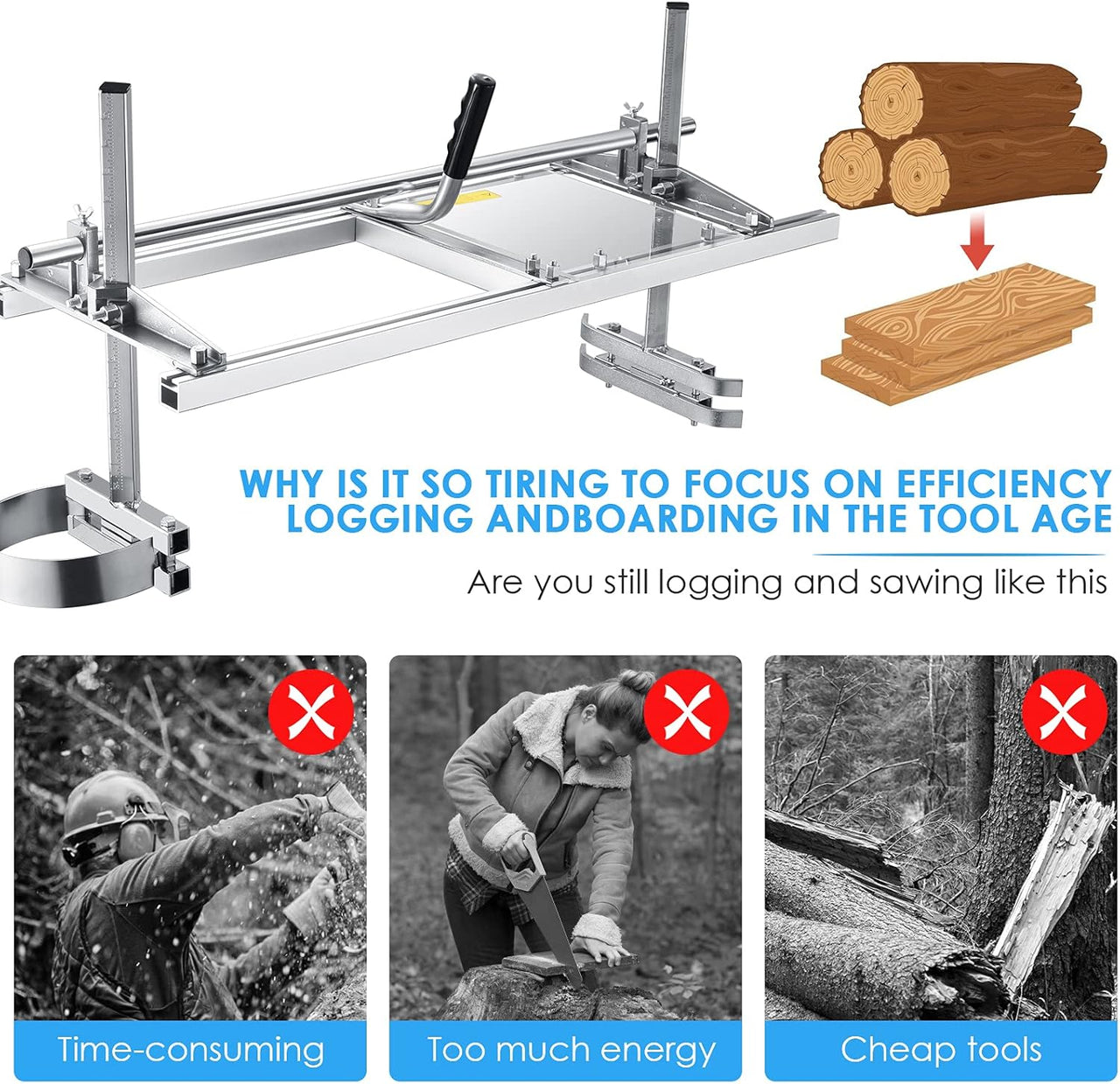 WHY IS IT SO TIRING TO FOCUS ON EFFICIENCY LOGGING ANDBOARDING IN THE TOOL AGE

Are you still logging and sawing like this

Time-consuming

Too much energy

Cheap tools