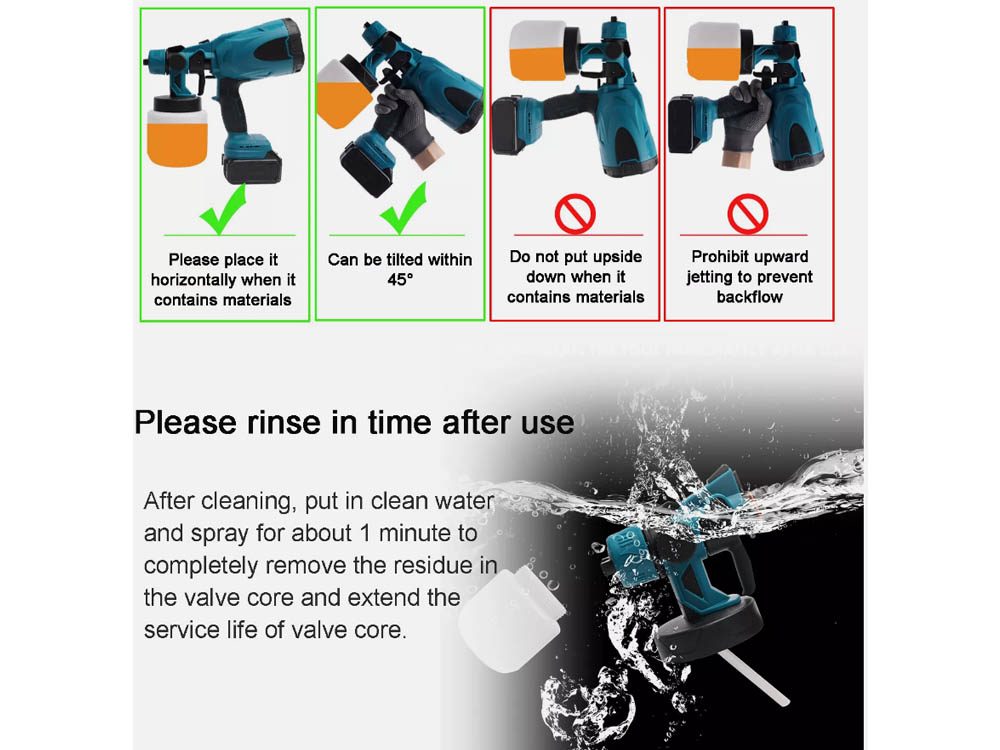 Please place it horizontally when it contains materials

Can be tilted within 45°

Do not put upside down when it contains materials

Prohibit upward jetting to prevent backflow

Please rinse in time after use

After cleaning, put in clean water and spray for about 1 minute to completely remove the residue in the valve core and extend the service life of valve core.