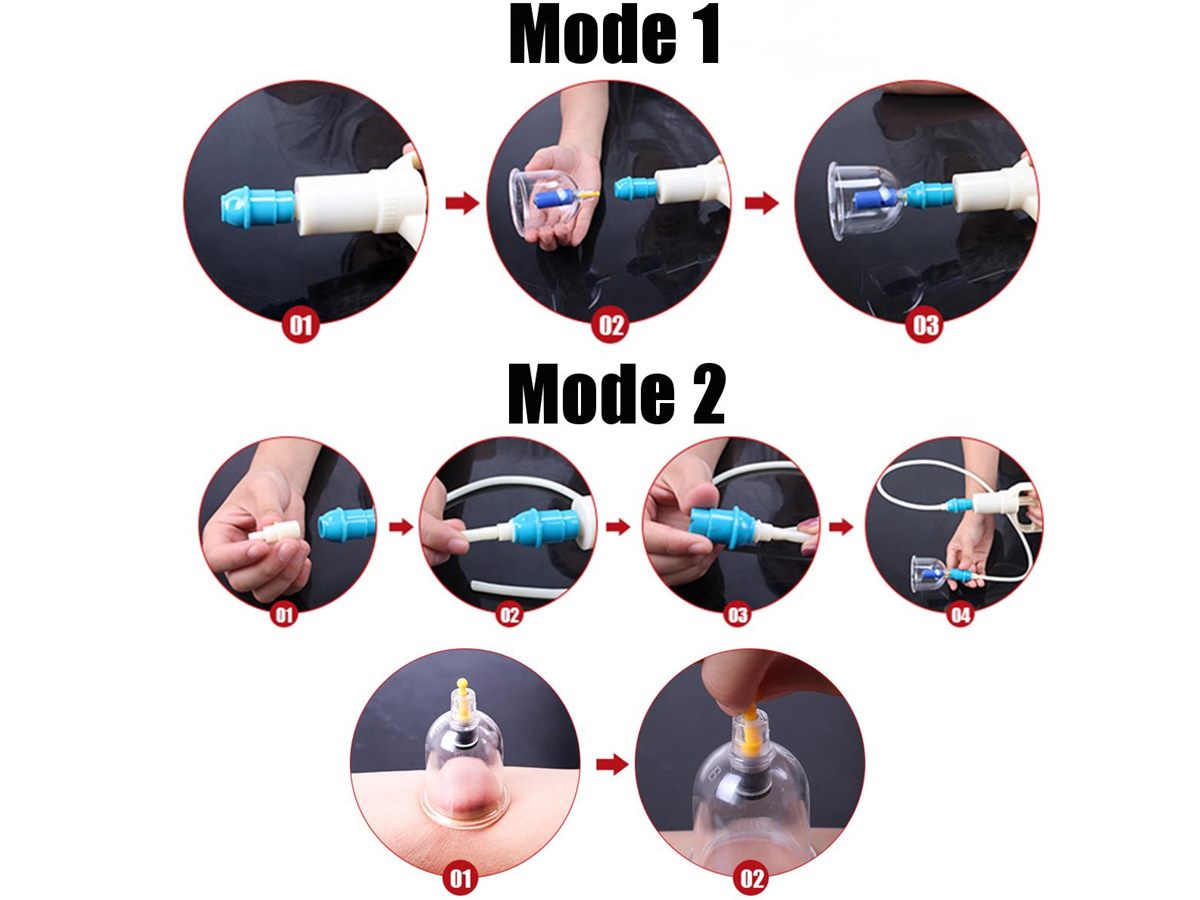 Mode 1

01

02

03

Mode 2

01

02

03

04

01

02