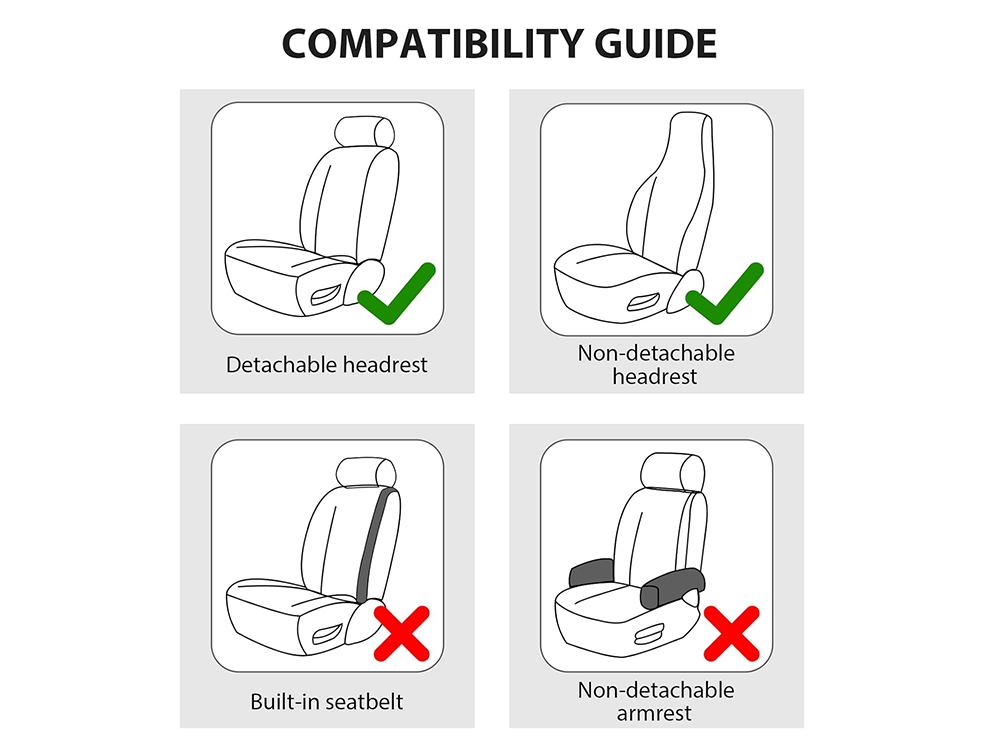 COMPATIBILITY GUIDE

Detachable headrest

Non-detachable headrest

Built-in seatbelt

Non-detachable armrest