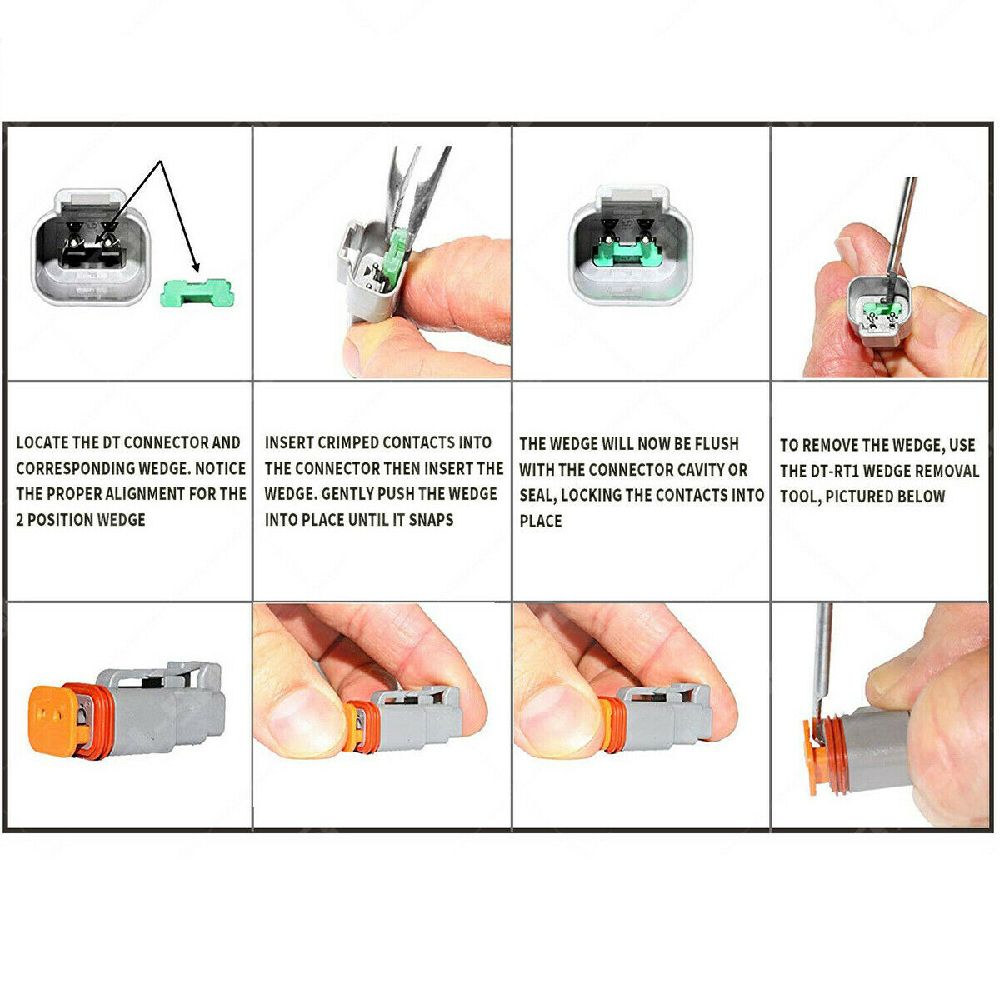 LOCATE THE DT CONNECTOR AND CORRESPONDING WEDGE. NOTICE THE PROPER ALIGNMENT FOR THE 2 POSITION WEDGE

INSERT CRIMPED CONTACTS INTO THE CONNECTOR THEN INSERT THE WEDGE. GENTLY PUSH THE WEDGE INTO PLACE UNTIL IT SNAPS

THE WEDGE WILL NOW BE FLUSH WITH THE CONNECTOR CAVITY OR SEAL, LOCKING THE CONTACTS INTO PLACE

TO REMOVE THE WEDGE, USE THE DT-RT1 WEDGE REMOVAL TOOL, PICTURED BELOW