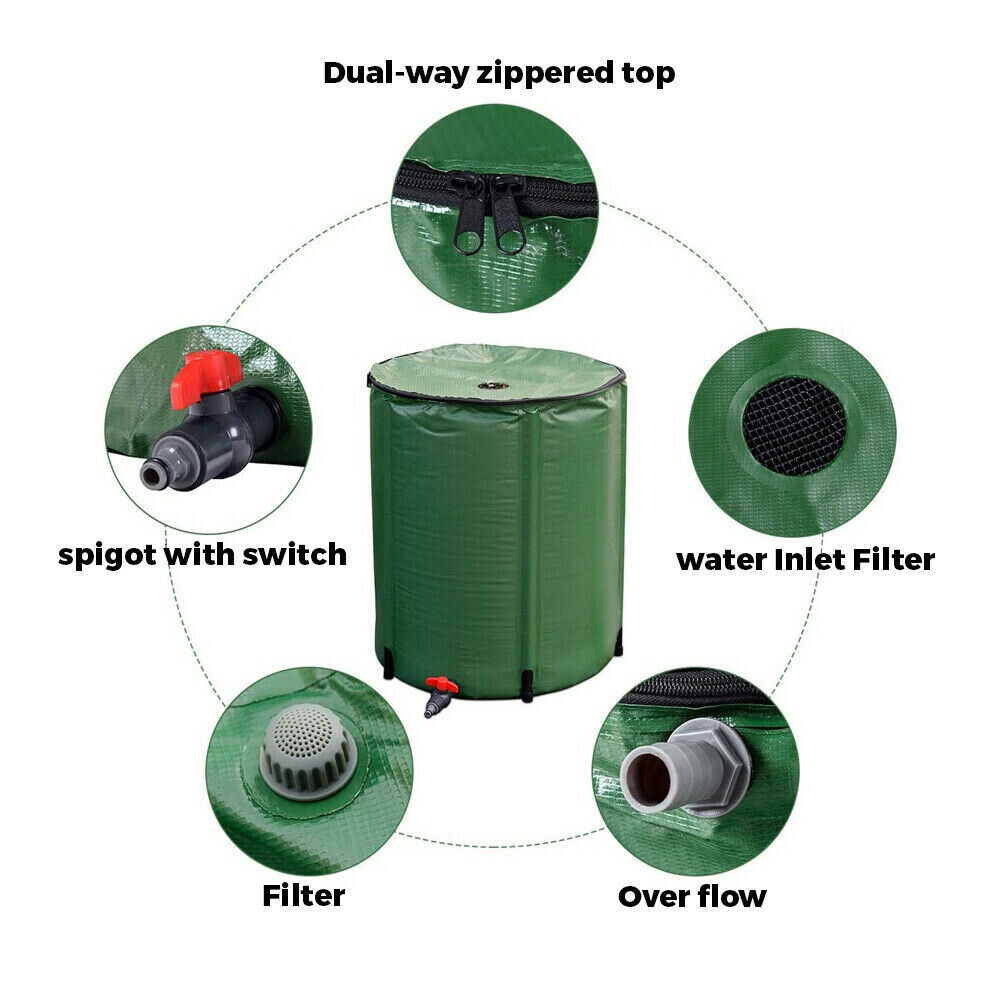 Dual-way zippered top

spigot with switch

water Inlet Filter

Filter

Over flow